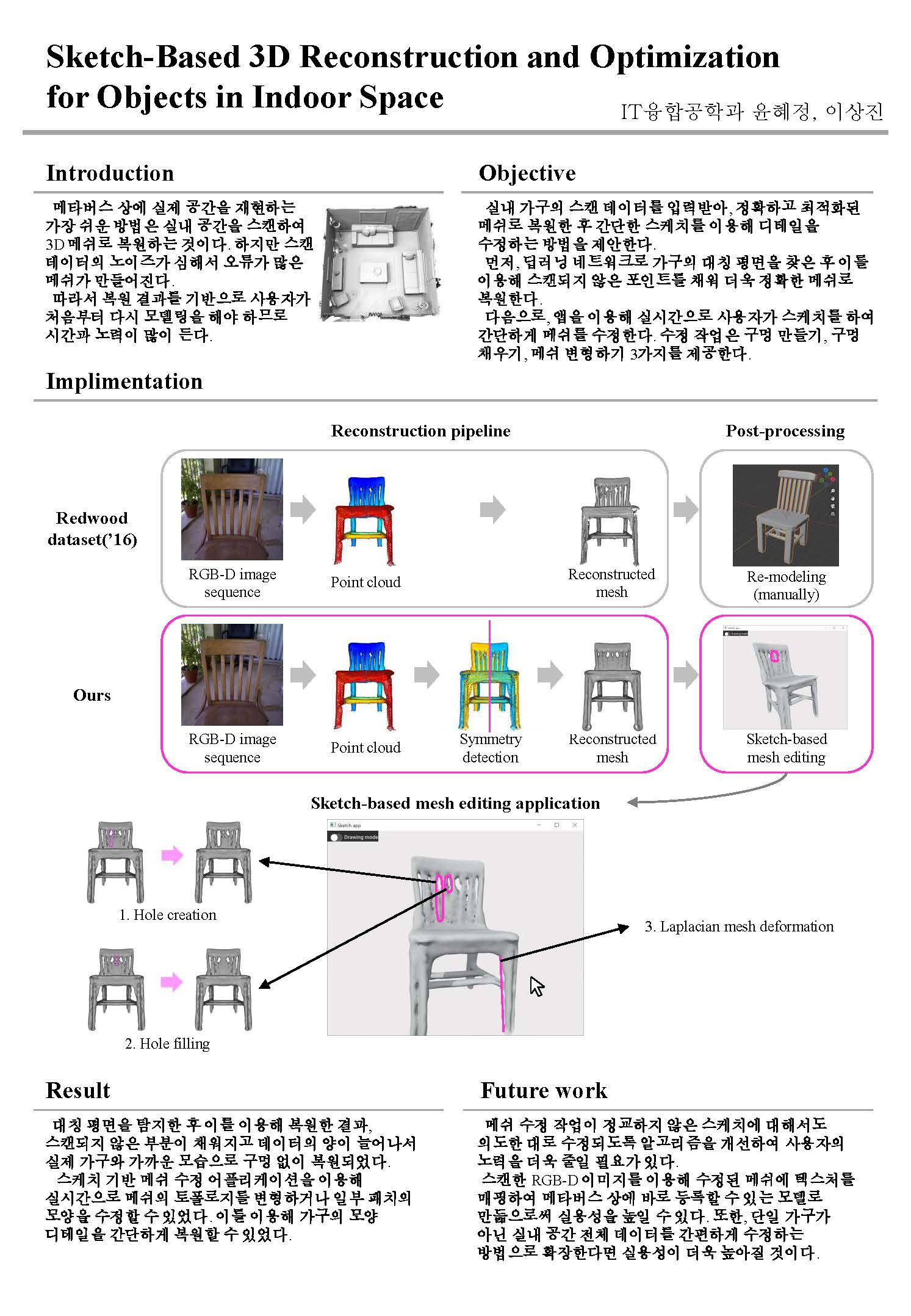 Sketch-Based 3D Reconstruction and Optimization for Objects in Indoor Space

IT융합공학과 윤혜정, 이상진

Introduction

메타버스 상에 실제 공간을 재현하는 가장 쉬운 방법은 실내 공간을 스캔하여 3D 메쉬로 복원하는 것이다. 하지만 스캔 데이터의 노이즈가 심해서 오류가 많은 메쉬가 만들어진다.
따라서 복원 결과를 기반으로 사용자가 처음부터 다시 모델링을 해야 하므로 시간과 노력이 많이 든다.

Objective

실내 가구의 스캔 데이터를 입력받아, 정확하고 최적화된 메쉬로 복원한 후 간단한 스케치를 이용해 디테일을 수정하는 방법을 제안한다.
먼저, 딥러닝 네트워크로 가구의 대칭 평면을 찾은 후 이를 이용해 스캔되지 않은 포인트를 채워 더욱 정확한 메쉬로 복원한다.
다음으로, 앱을 이용해 실시간으로 사용자가 스케치를 하여 간단하게 메쉬를 수정한다. 수정 작업은 구멍 만들기, 구멍 채우기, 메쉬 변형하기 3가지를 제공한다.

Implimentation

Reconstruction pipeline

Post-processing

Redwood dataset('16)

RGB-D image sequence

Point cloud

Reconstructed mesh

Re-modeling (manually)

Ours

RGB-D image sequence

Point cloud

Symmetry detection

Reconstructed mesh

Sketch-based mesh editing

Sketch-based mesh editing application

Sketch app

Drawing mode

1. Hole creation

2. Hole filling

3. Laplacian mesh deformation

Result

대칭 평면을 탐지한 후 이를 이용해 복원한 결과, 스캔되지 않은 부분이 채워지고 데이터의 양이 늘어나서 실제 가구와 가까운 모습으로 구멍 없이 복원되었다.
스케치 기반 메쉬 수정 어플리케이션을 이용해 실시간으로 메쉬의 토폴로지를 변형하거나 일부 패치의 모양을 수정할 수 있었다. 이를 이용해 가구의 모양 디테일을 간단하게 복원할 수 있었다.

Future work

메쉬 수정 작업이 정교하지 않은 스케치에 대해서도 의도한 대로 수정되도록 알고리즘을 개선하여 사용자의 노력을 더욱 줄일 필요가 있다.
스캔한 RGB-D 이미지를 이용해 수정된 메쉬에 텍스처를 매핑하여 메타버스 상에 바로 등록할 수 있는 모델로 만듦으로써 실용성을 높일 수 있다. 또한, 단일 가구가 아닌 실내 공간 전체 데이터를 간편하게 수정하는 방법으로 확장한다면 실용성이 더욱 높아질 것이다.